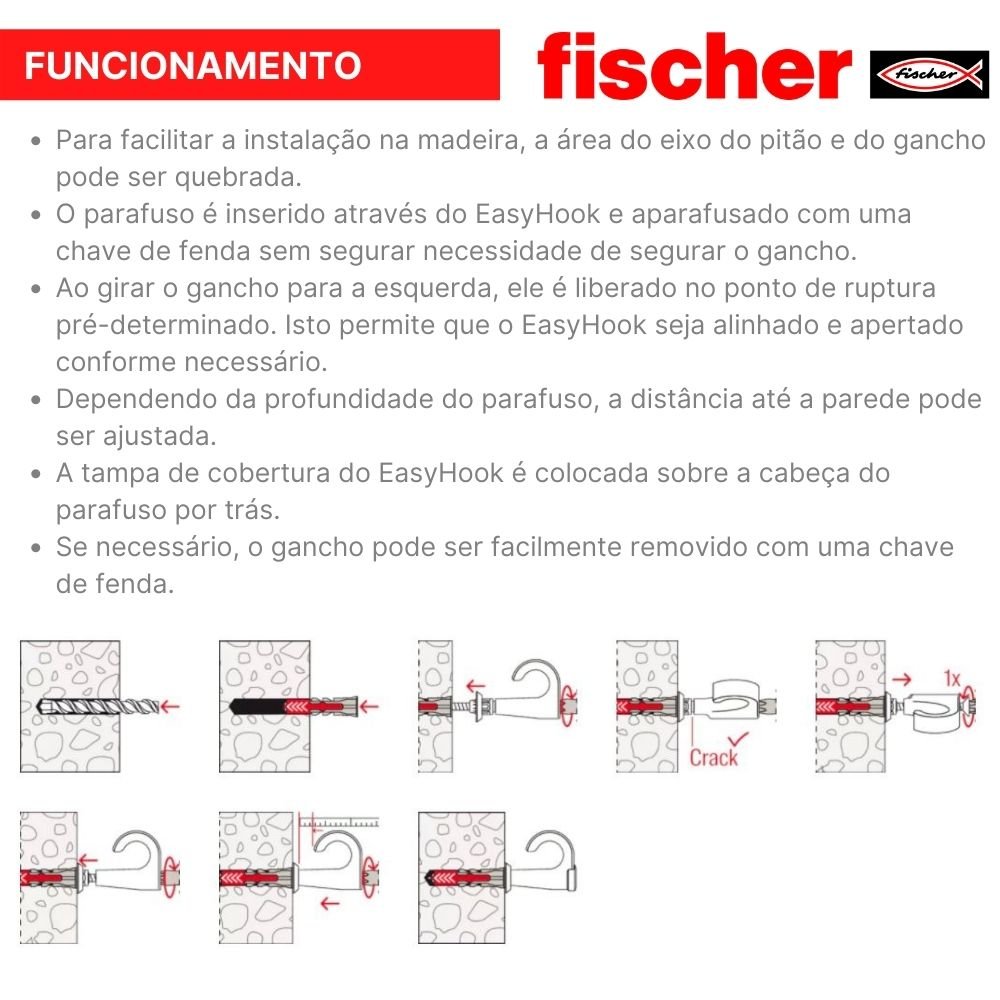 FUNCIONAMENTO

fischer

fischer

• Para facilitar a instalação na madeira, a área do eixo do pitão e do gancho pode ser quebrada.
• O parafuso é inserido através do EasyHook e aparafusado com uma chave de fenda sem segurar necessidade de segurar o gancho.
• Ao girar o gancho para a esquerda, ele é liberado no ponto de ruptura pré-determinado. Isto permite que o EasyHook seja alinhado e apertado conforme necessário.
• Dependendo da profundidade do parafuso, a distância até a parede pode ser ajustada.
• A tampa de cobertura do EasyHook é colocada sobre a cabeça do parafuso por trás.
• Se necessário, o gancho pode ser facilmente removido com uma chave de fenda.

Crack

1x