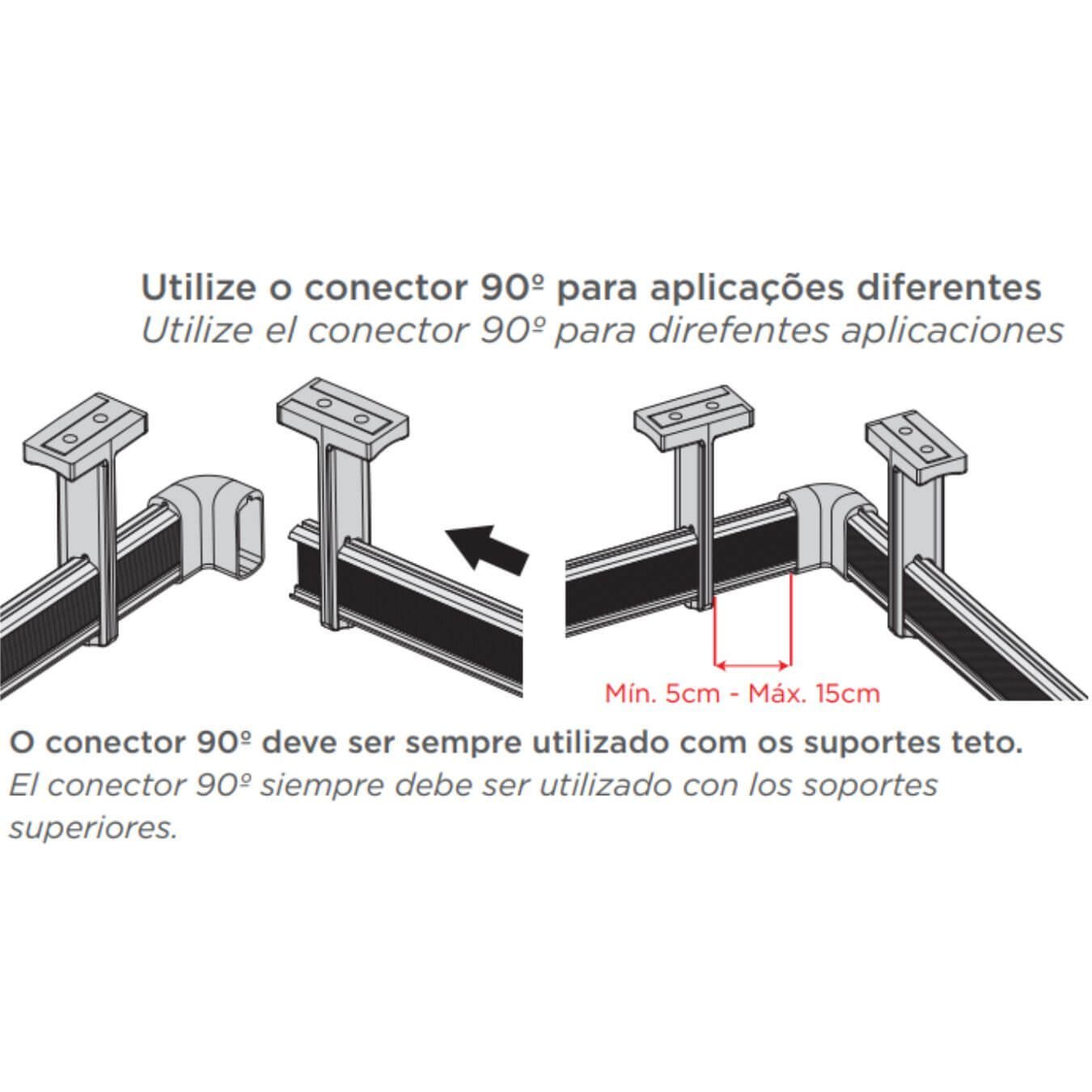 Utilize o conector 90º para aplicações diferentes
Utilize el conector 90º para direfentes aplicaciones

Mín. 5cm - Máx. 15cm

O conector 90º deve ser sempre utilizado com os suportes teto.
El conector 90º siempre debe ser utilizado con los soportes superiores.