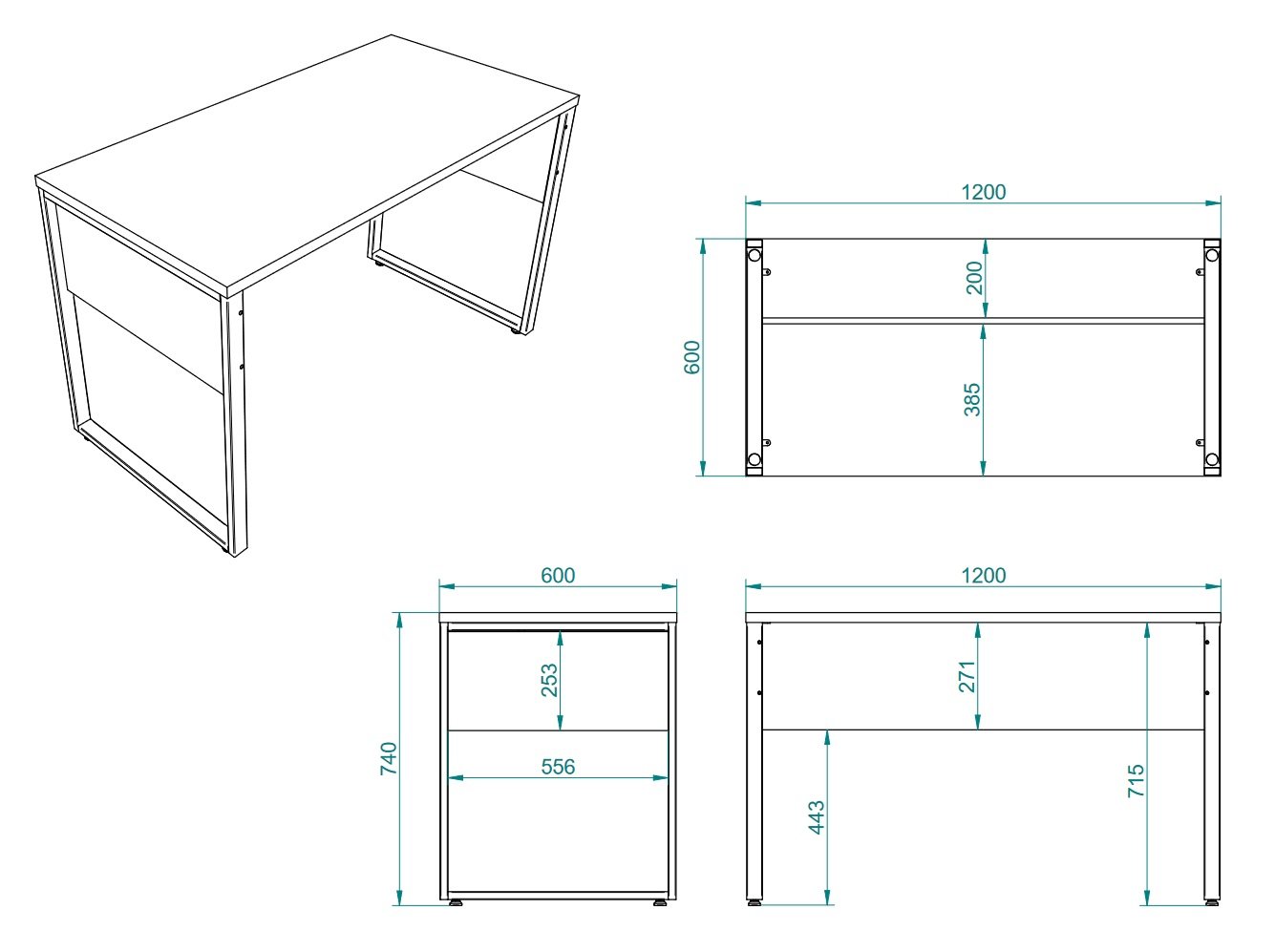 1200
600
200
385
600
740
253
556
1200
271
443
715