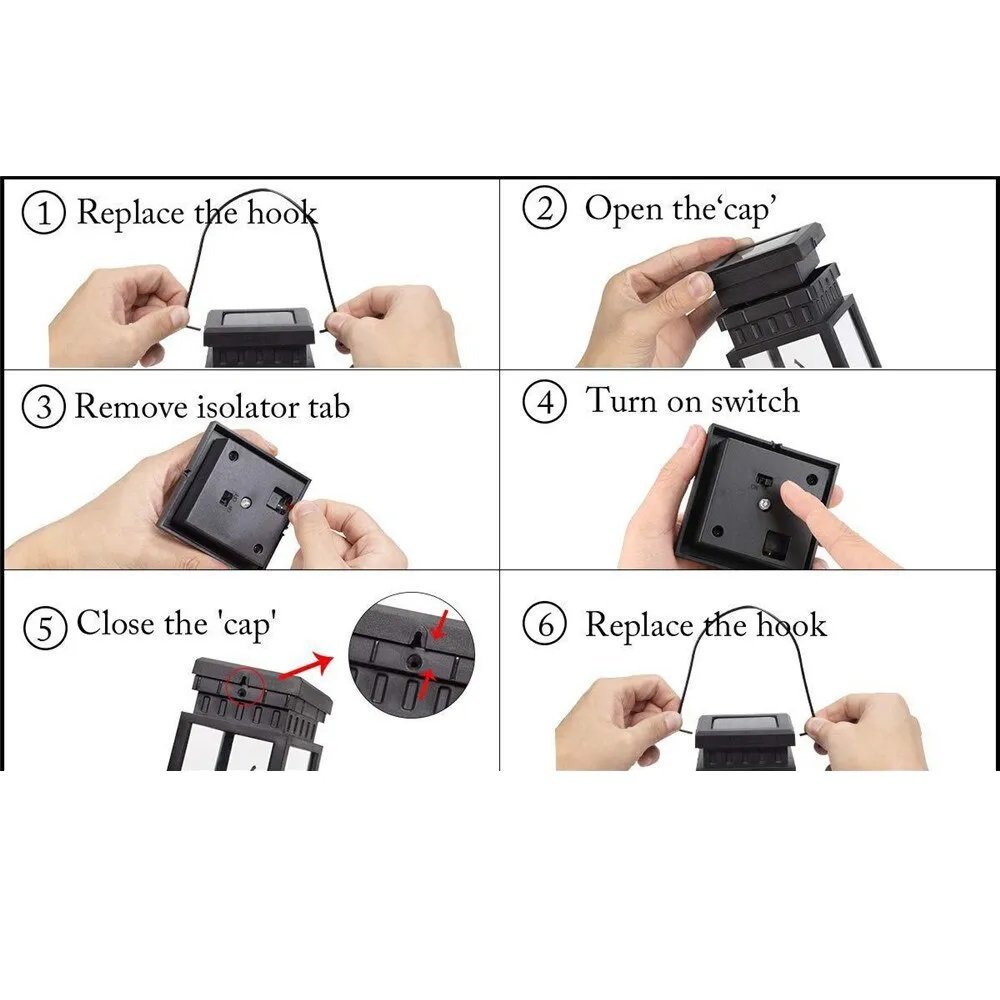 ① Replace the hook

② Open the‘cap’

③ Remove isolator tab

④ Turn on switch

⑤ Close the 'cap'

⑥ Replace the hook