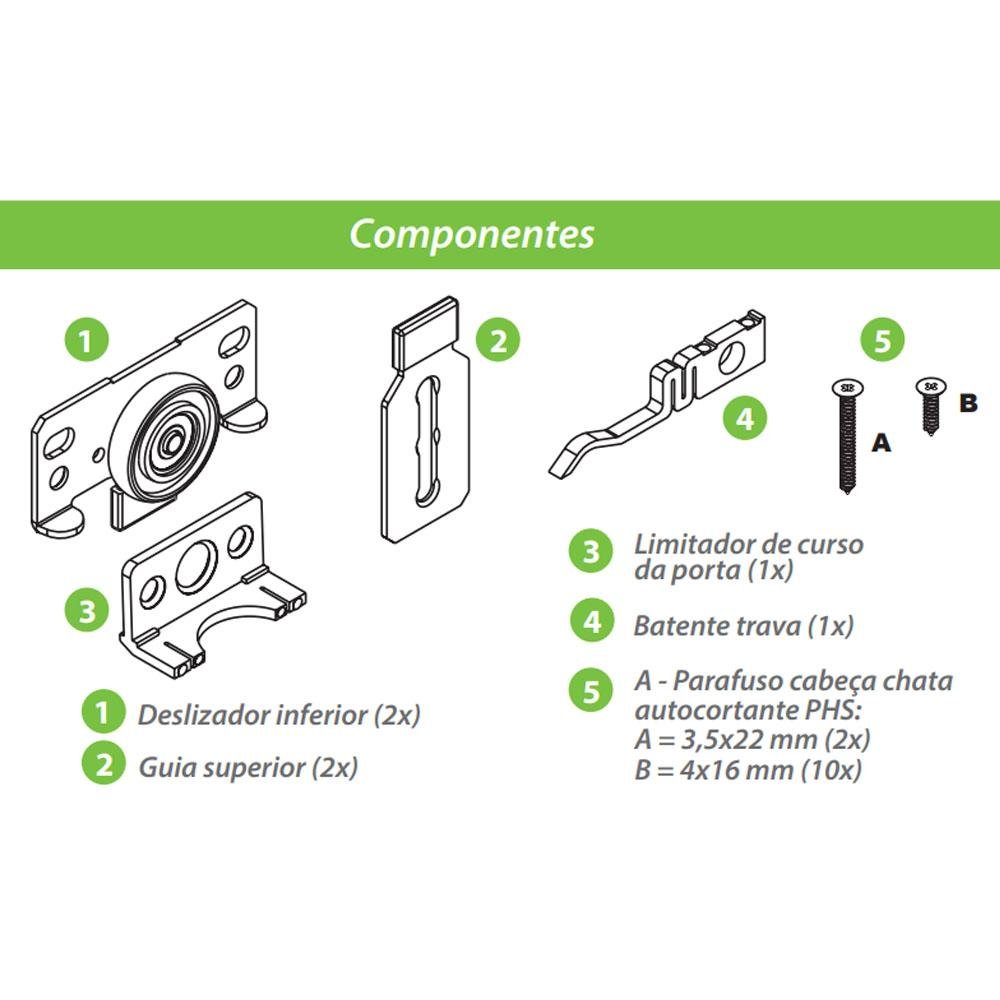 Componentes

1

2

4

5

A

B

3

1 Deslizador inferior (2x)

2 Guia superior (2x)

3 Limitador de curso da porta (1x)

4 Batente trava (1x)

5 A - Parafuso cabeça chata autocortante PHS:
A = 3,5x22 mm (2x)
B = 4x16 mm (10x)