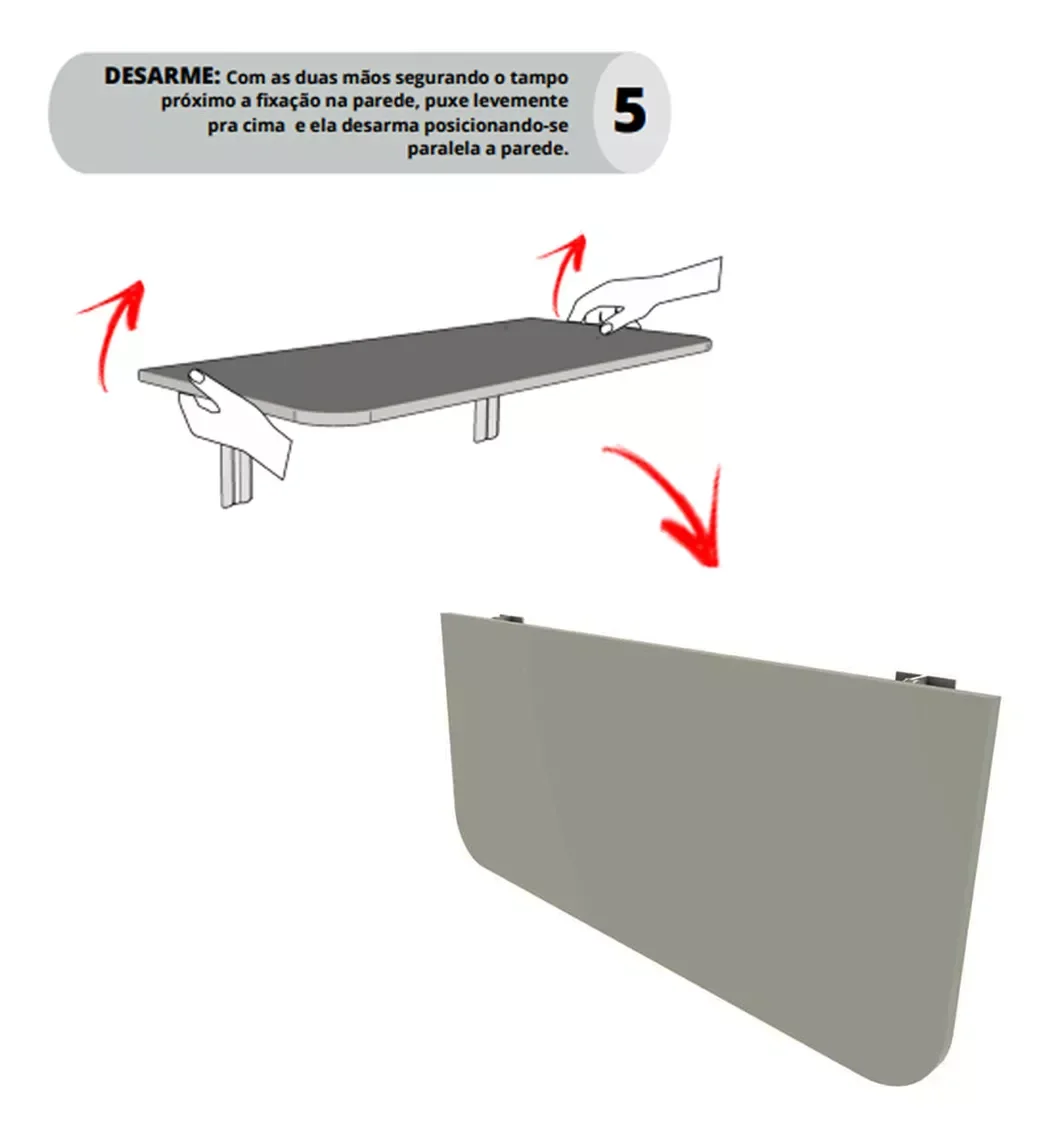 DESARME: Com as duas mãos segurando o tampo próximo a fixação na parede, puxe levemente pra cima  e ela desarma posicionando-se paralela a parede.

5