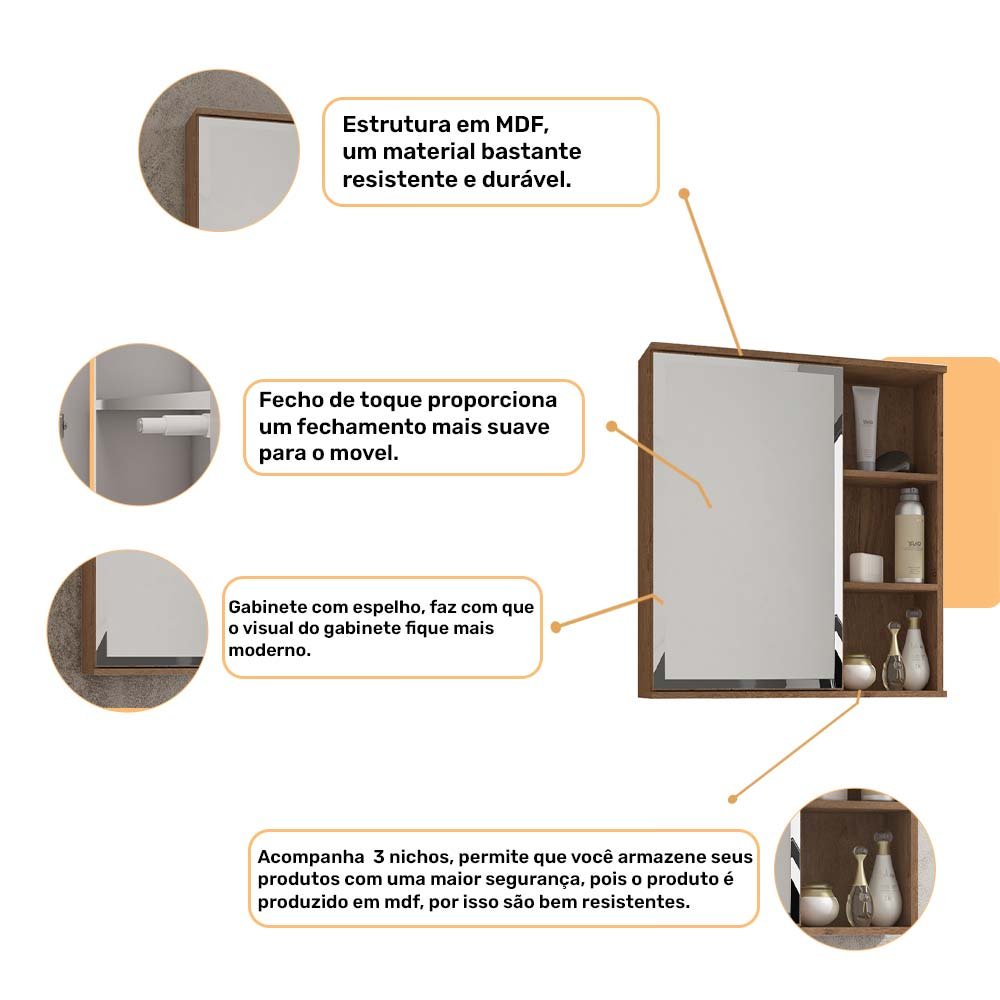 Estrutura em MDF, um material bastante resistente e durável.

Fecho de toque proporciona um fechamento mais suave para o movel.

Gabinete com espelho, faz com que o visual do gabinete fique mais moderno.

Acompanha 3 nichos, permite que você armazene seus produtos com uma maior segurança, pois o produto é produzido em mdf, por isso são bem resistentes.