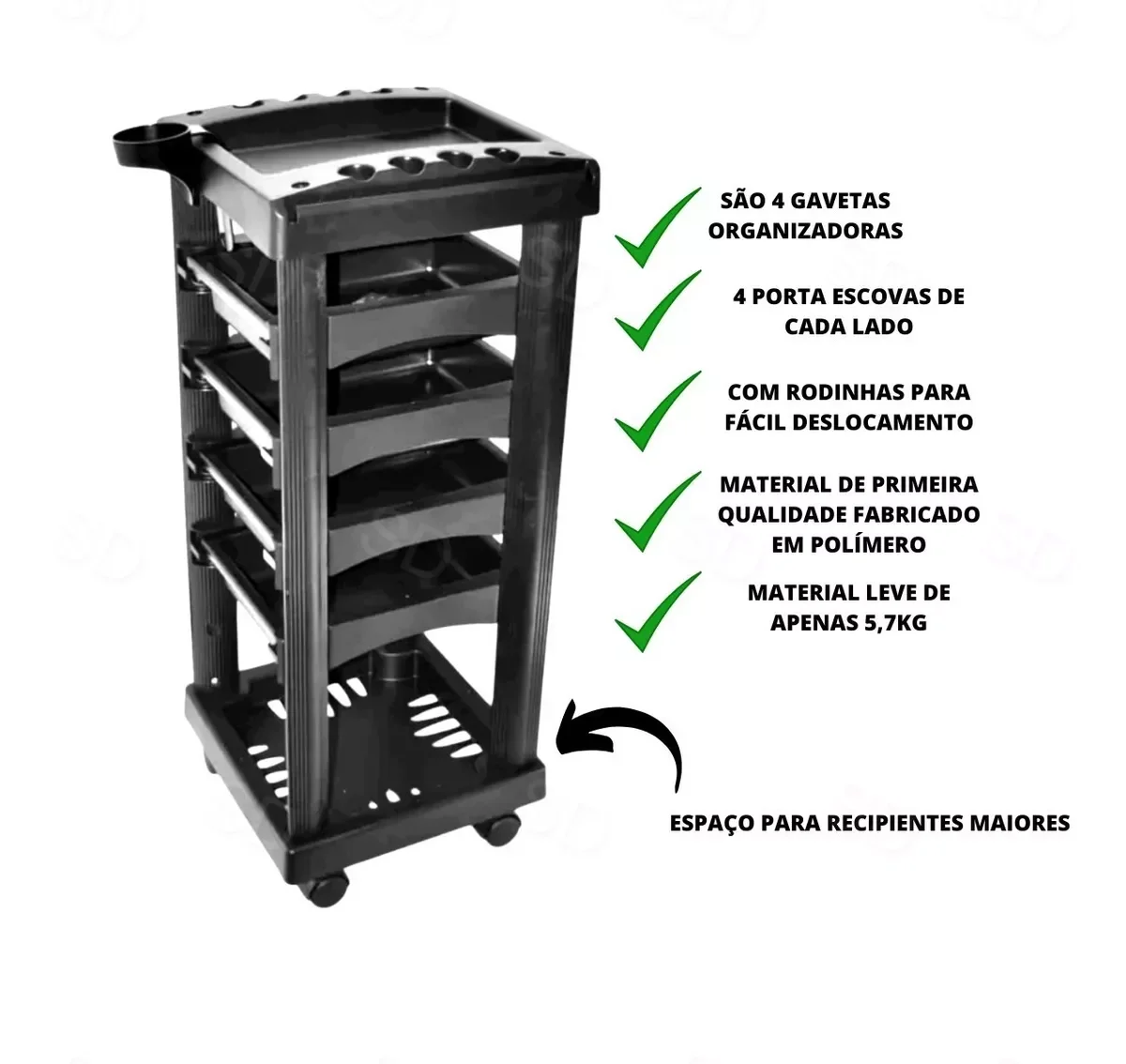 SÃO 4 GAVETAS ORGANIZADORAS

4 PORTA ESCOVAS DE CADA LADO

COM RODINHAS PARA FÁCIL DESLOCAMENTO

MATERIAL DE PRIMEIRA QUALIDADE FABRICADO EM POLÍMERO

MATERIAL LEVE DE APENAS 5,7KG

ESPAÇO PARA RECIPIENTES MAIORES