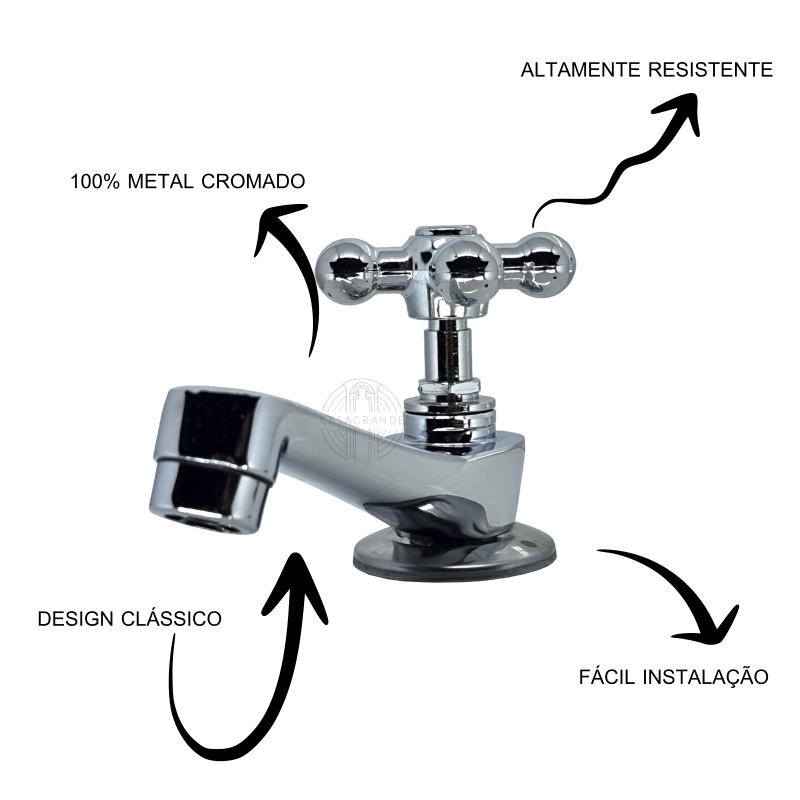 ALTAMENTE RESISTENTE

100% METAL CROMADO

CASAGRANDE

DESIGN CLÁSSICO

FÁCIL INSTALAÇÃO