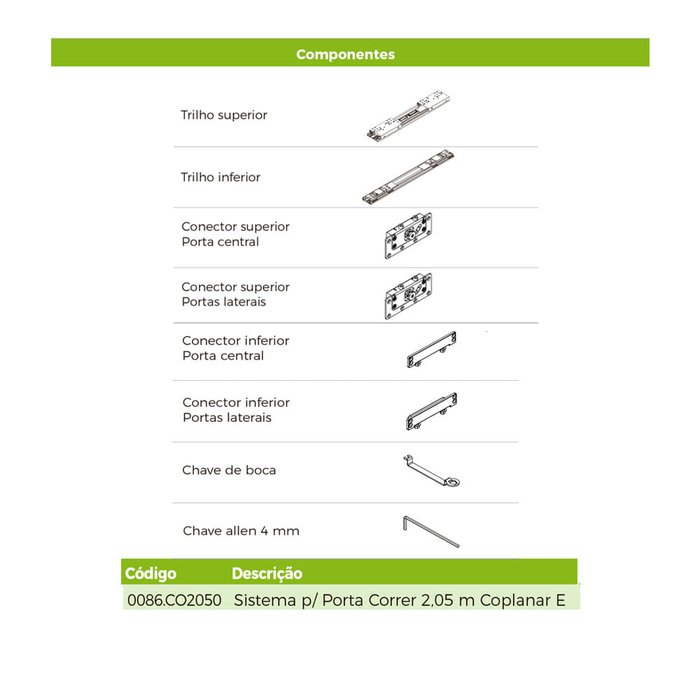 Componentes

Trilho superior

Trilho inferior

Conector superior
Porta central

Conector superior
Portas laterais

Conector inferior
Porta central

Conector inferior
Portas laterais

Chave de boca

Chave allen 4 mm

| Código | Descrição |
|---|---|
| 0086.CO2050 | Sistema p/ Porta Correr 2,05 m Coplanar E |