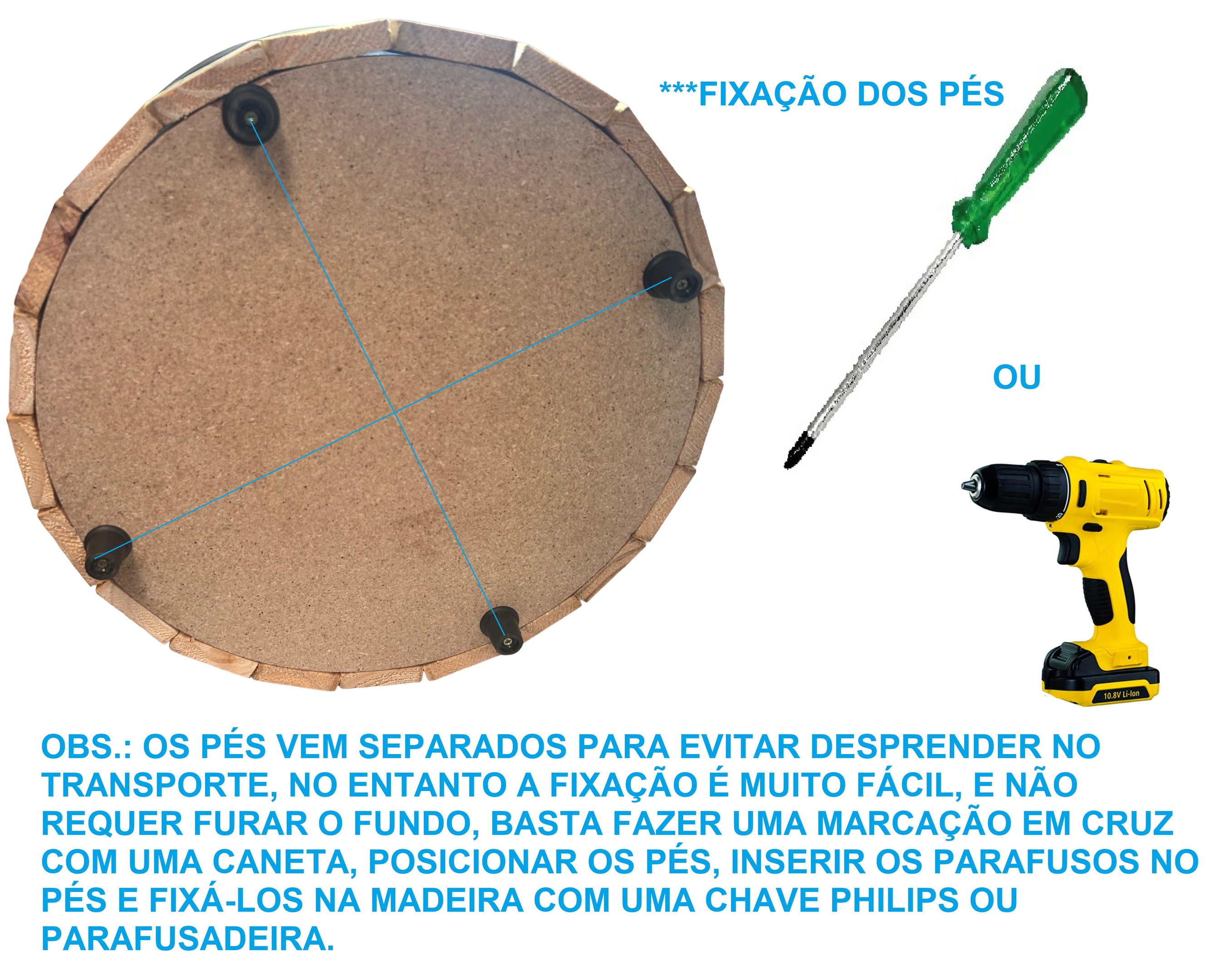 ***FIXAÇÃO DOS PÉS

OU

10.8V Li-Ion

OBS.: OS PÉS VEM SEPARADOS PARA EVITAR DESPRENDER NO TRANSPORTE, NO ENTANTO A FIXAÇÃO É MUITO FÁCIL, E NÃO REQUER FURAR O FUNDO, BASTA FAZER UMA MARCAÇÃO EM CRUZ COM UMA CANETA, POSICIONAR OS PÉS, INSERIR OS PARAFUSOS NO PÉS E FIXÁ-LOS NA MADEIRA COM UMA CHAVE PHILIPS OU PARAFUSADEIRA.