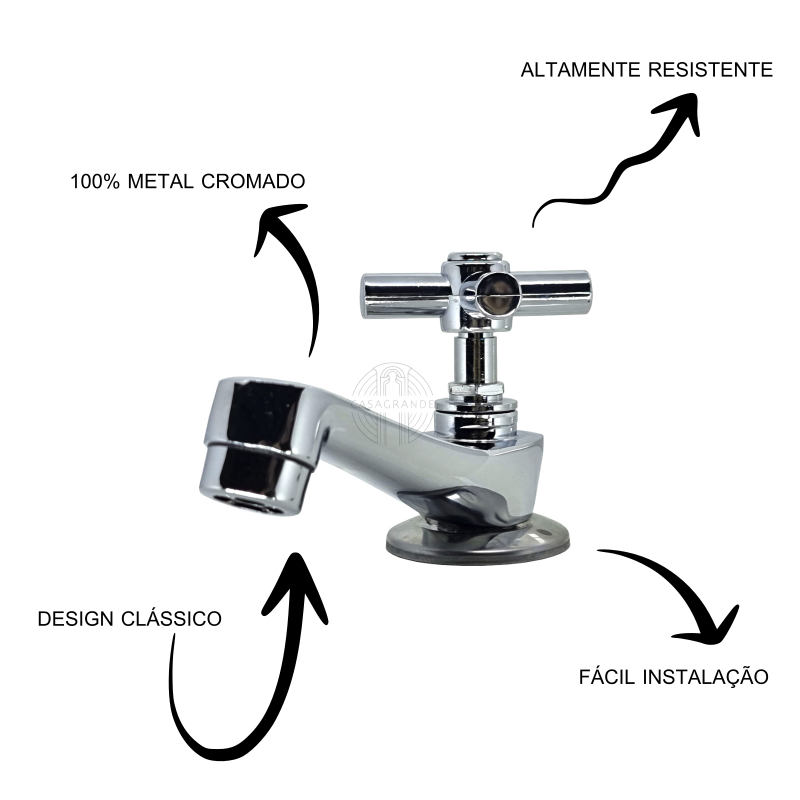 ALTAMENTE RESISTENTE

100% METAL CROMADO

CASAGRANDE

DESIGN CLÁSSICO

FÁCIL INSTALAÇÃO