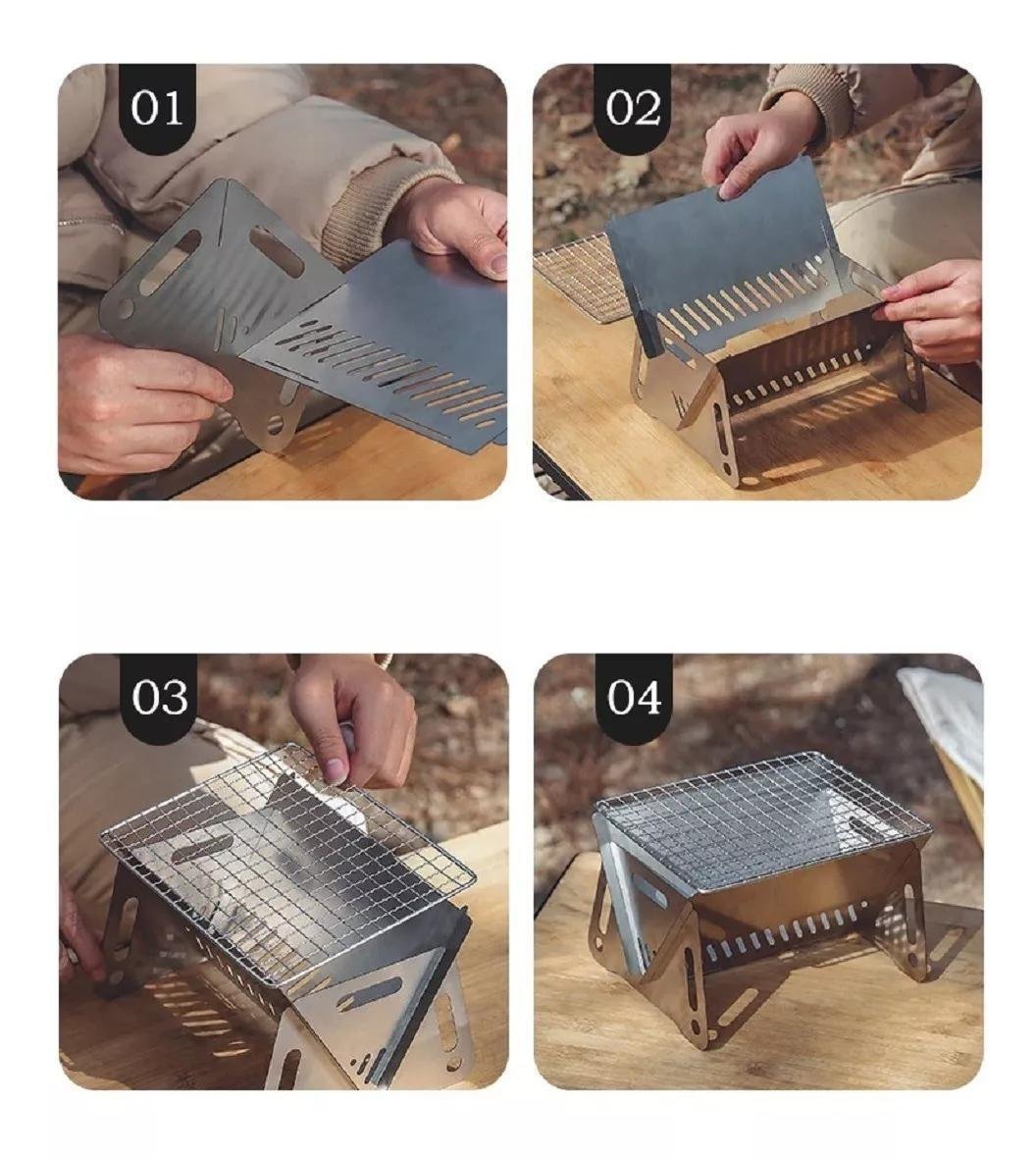 01

02

03

04