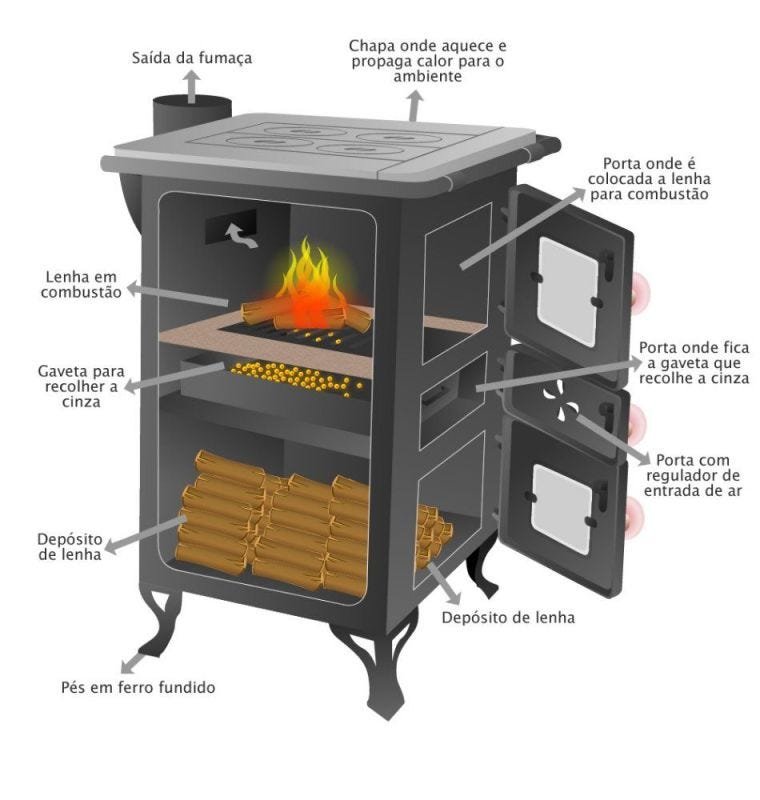 Saída da fumaça

Chapa onde aquece e propaga calor para o ambiente

Porta onde é colocada a lenha para combustão

Lenha em combustão

Gaveta para recolher a cinza

Porta onde fica a gaveta que recolhe a cinza

Porta com regulador de entrada de ar

Depósito de lenha

Depósito de lenha

Pés em ferro fundido