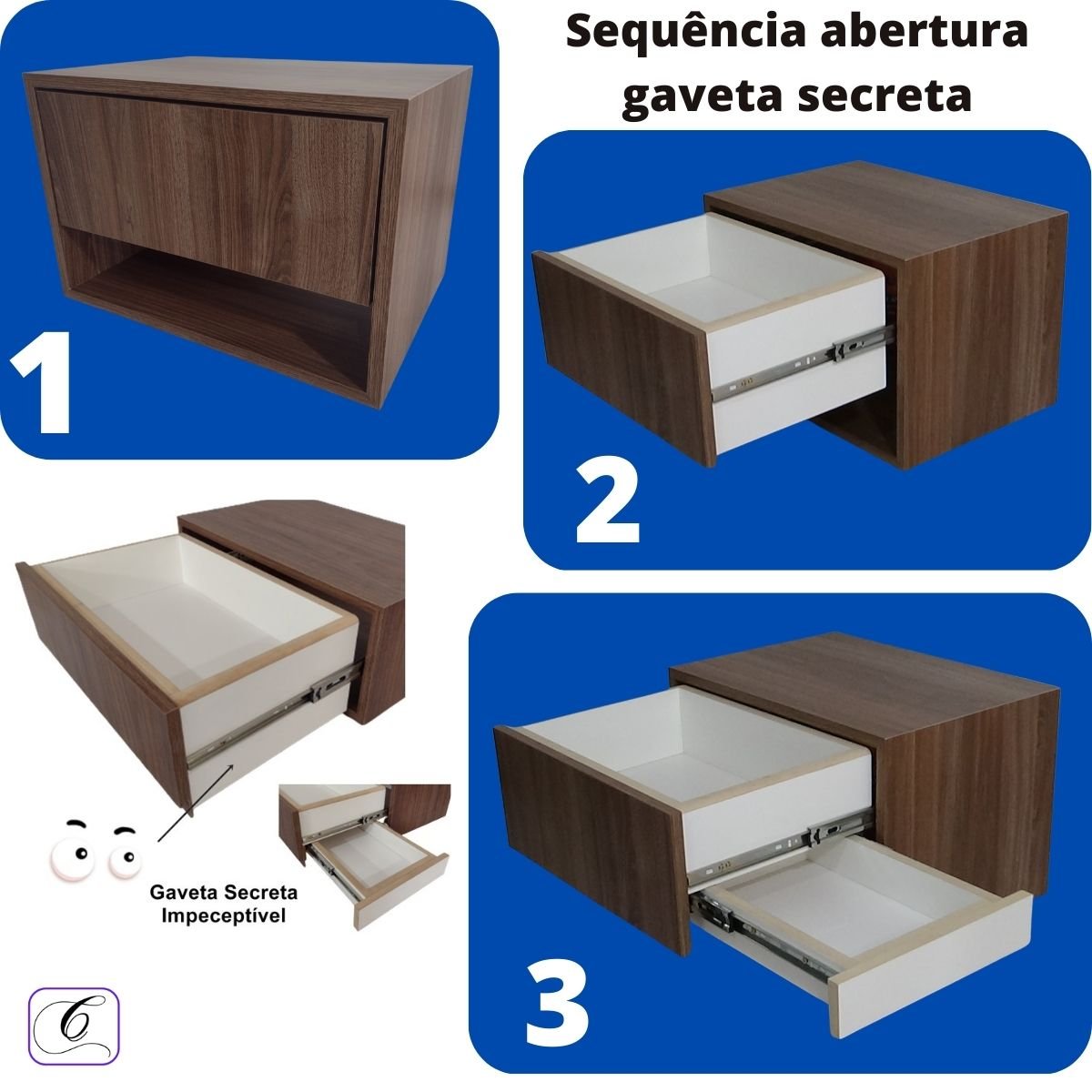 Sequência abertura gaveta secreta

1

2

Gaveta Secreta Impeceptível

3

C